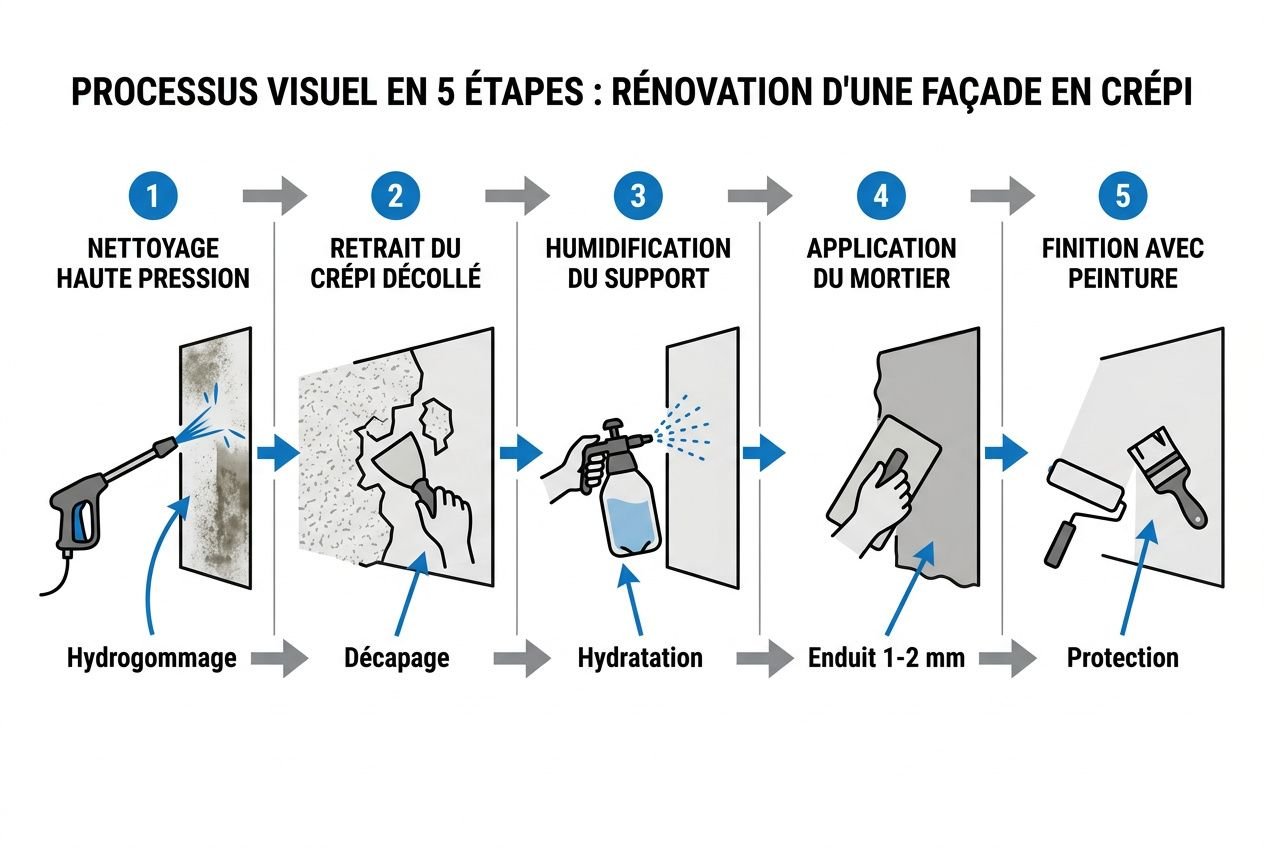 PROCESSUS VISUEL EN 5 ÉTAPES : RÉNOVATION D'UNE FAÇADE EN CRÉPI

1
NETTOYAGE HAUTE PRESSION
Hydrogommage

2
RETRAIT DU CRÉPI DÉCOLLÉ
Décapage

3
HUMIDIFICATION DU SUPPORT
Hydratation

4
APPLICATION DU MORTIER
Enduit 1-2 mm

5
FINITION AVEC PEINTURE
Protection