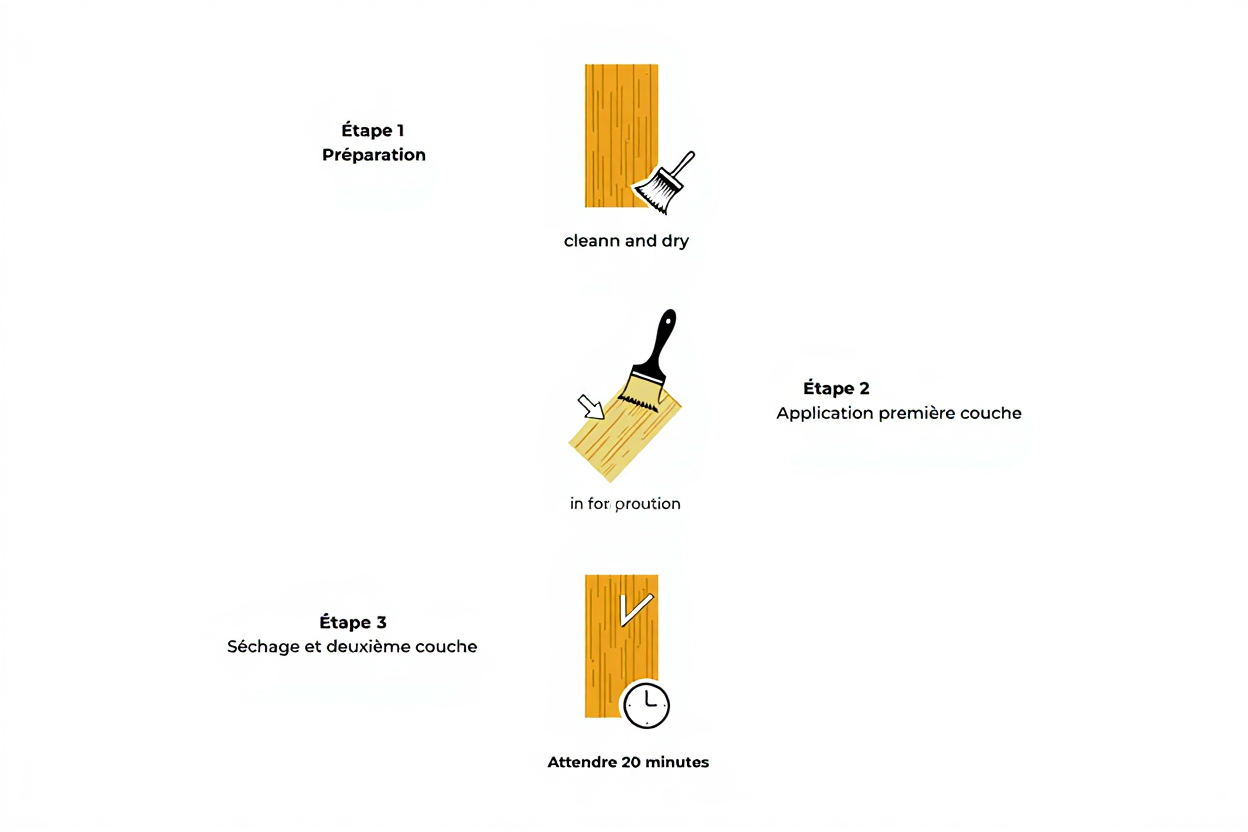 Étape 1
Préparation

cleann and dry

Étape 2
Application première couche

in for proution

Étape 3
Séchage et deuxième couche

Attendre 20 minutes